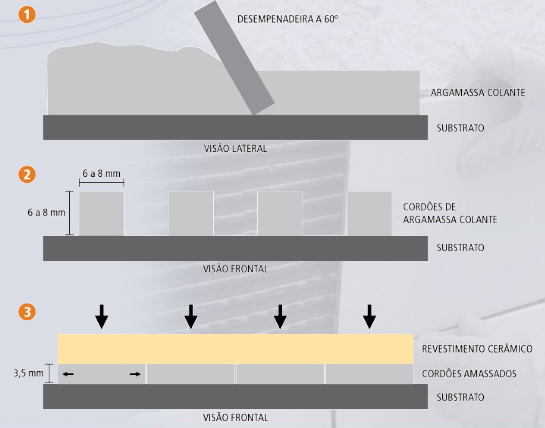 1

DESEMPENADEIRA A 60°

ARGAMASSA COLANTE

SUBSTRATO

VISÃO LATERAL

2

6 a 8 mm

6 a 8 mm

CORDÕES DE ARGAMASSA COLANTE

SUBSTRATO

VISÃO FRONTAL

3

REVESTIMENTO CERÂMICO

3,5 mm

CORDÕES AMASSADOS

SUBSTRATO

VISÃO FRONTAL